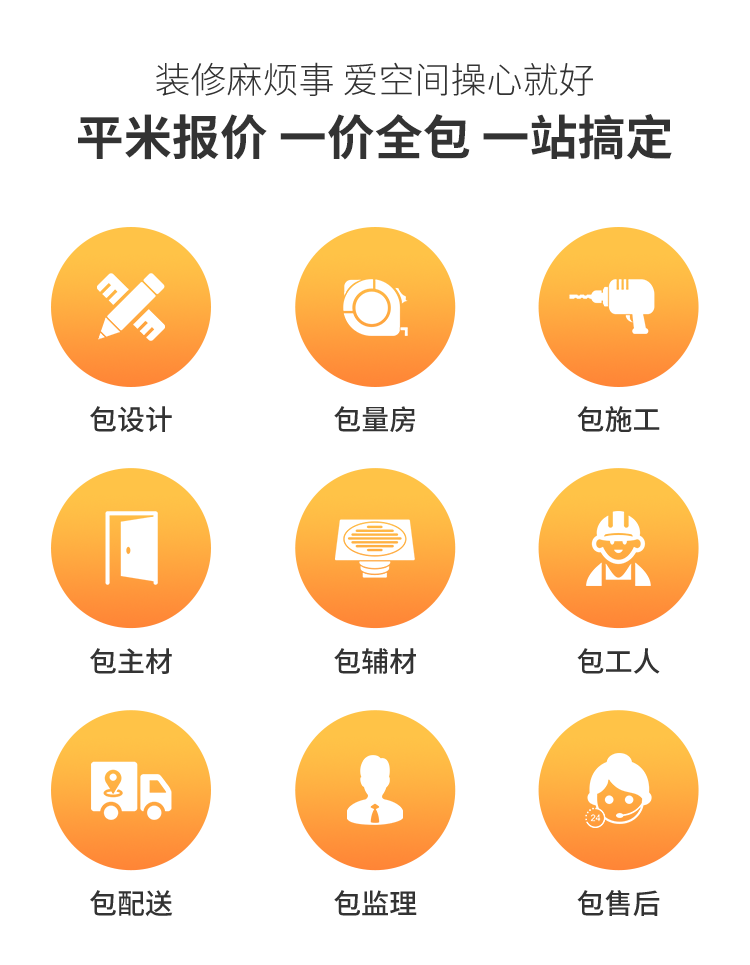 装修麻烦事 爱空间操心就好

平米报价 一价全包 一站搞定

包设计

包量房

包施工

包主材

包辅材

包工人

包配送

包监理

包售后